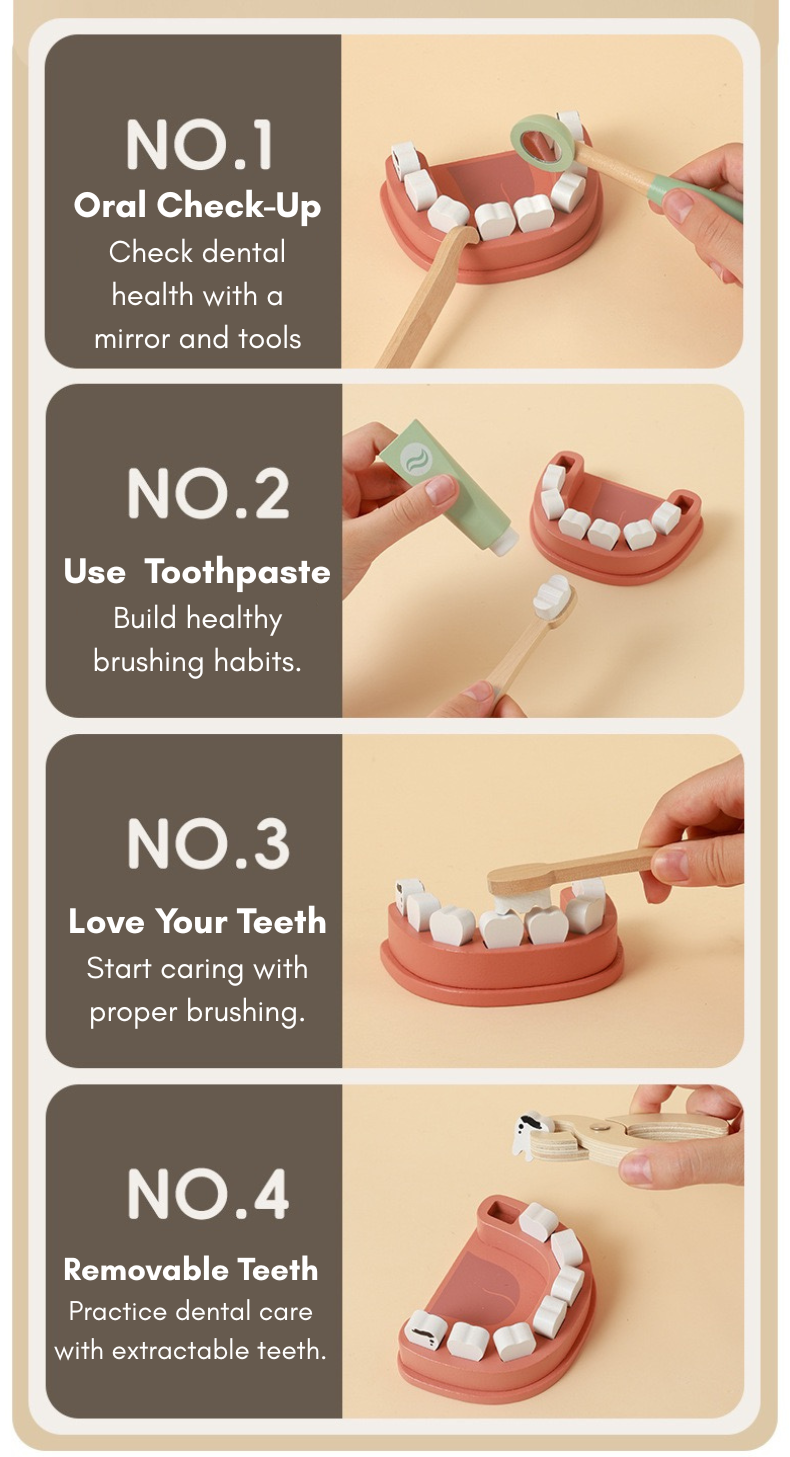 NO.1
Oral Check-Up
Check dental health with a mirror and tools

NO.2
Use  Toothpaste
Build healthy brushing habits.

NO.3
Love Your Teeth
Start caring with proper brushing.

NO.4
Removable Teeth
Practice dental care with extractable teeth.